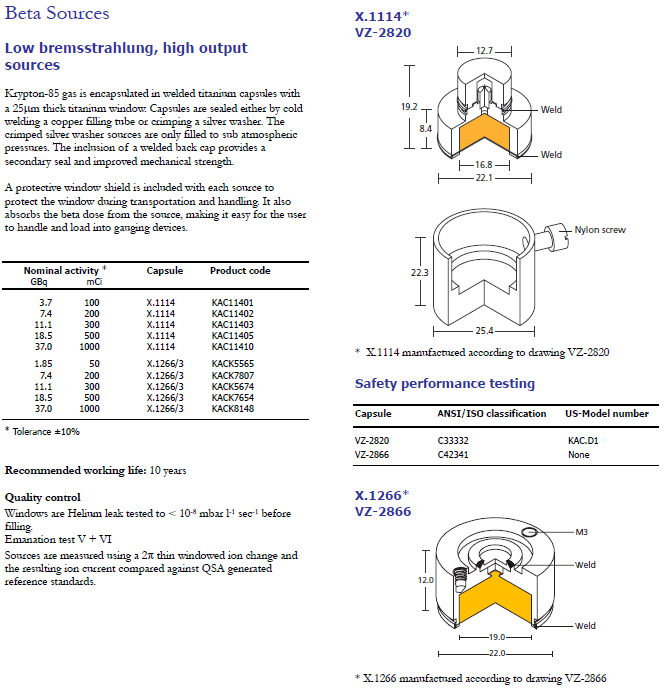 Beta Sources

Low bremsstrahlung, high output sources

Krypton-85 gas is encapsulated in welded titanium capsules with a 25μm thick titanium window. Capsules are sealed either by cold welding a copper filling tube or crimping a silver washer. The crimped silver washer sources are only filled to sub atmospheric pressures. The inclusion of a welded back cap provides a secondary seal and improved mechanical strength.

A protective window shield is included with each source to protect the window during transportation and handling. It also absorbs the beta dose from the source, making it easy for the user to handle and load into ganging devices.

| Nominal activity * GBq | mCi | Capsule | Product code |
|---|---|---|---|
| 3.7 | 100 | X.1114 | KAC11401 |
| 7.4 | 200 | X.1114 | KAC11402 |
| 11.1 | 300 | X.1114 | KAC11403 |
| 18.5 | 500 | X.1114 | KAC11405 |
| 37.0 | 1000 | X.1114 | KAC11410 |
| 1.85 | 50 | X.1266/3 | KACK5565 |
| 7.4 | 200 | X.1266/3 | KACK7807 |
| 11.1 | 300 | X.1266/3 | KACK5674 |
| 18.5 | 500 | X.1266/3 | KACK7654 |
| 37.0 | 1000 | X.1266/3 | KACK8148 |

* Tolerance ±10%

Recommended working life: 10 years

Quality control
Windows are Helium leak tested to < $10^{-8}$ mbar $l^{-1}$ $sec^{-1}$ before filling.
Emanation test V + VI
Sources are measured using a 2π thin windowed ion change and the resulting ion current compared against QSA generated reference standards.

X.1114*
VZ-2820

12.7
19.2
8.4
Weld
Weld
16.8
22.1

Nylon screw
22.3
25.4

* X.1114 manufactured according to drawing VZ-2820

Safety performance testing

| Capsule | ANSI/ISO classification | US-Model number |
|---|---|---|
| VZ-2820 | C33332 | KAC.D1 |
| VZ-2866 | C42341 | None |

X.1266*
VZ-2866

M3
Weld
12.0
Weld
19.0
22.0

* X.1266 manufactured according to drawing VZ-2866